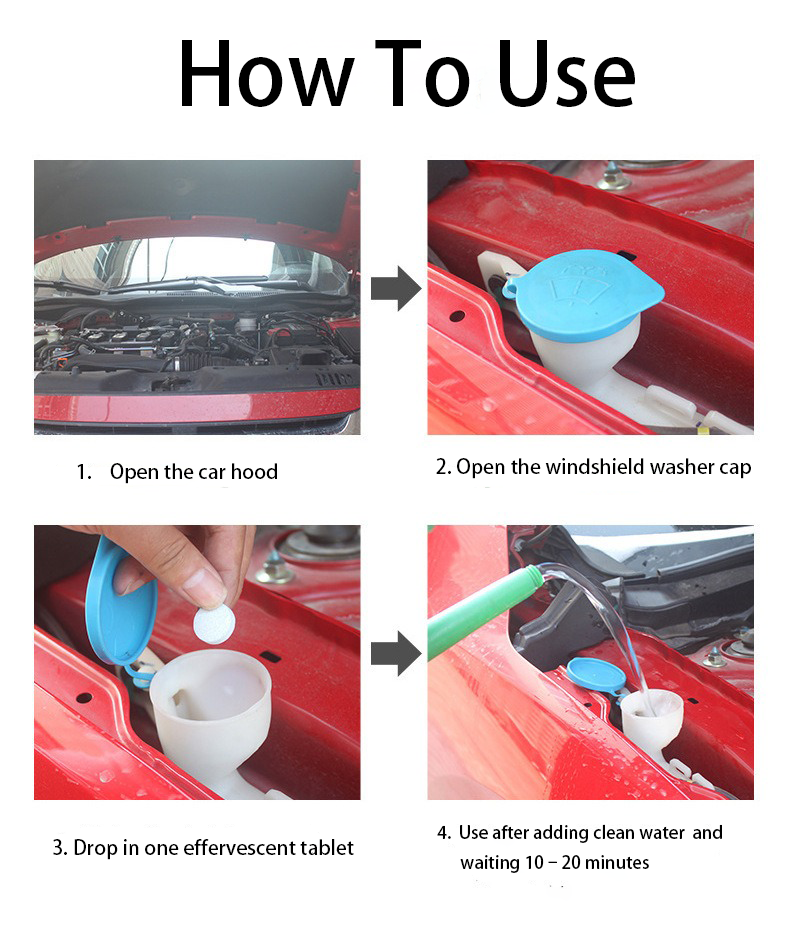 How To Use

1. Open the car hood

2. Open the windshield washer cap

3. Drop in one effervescent tablet

4. Use after adding clean water and waiting 10 – 20 minutes